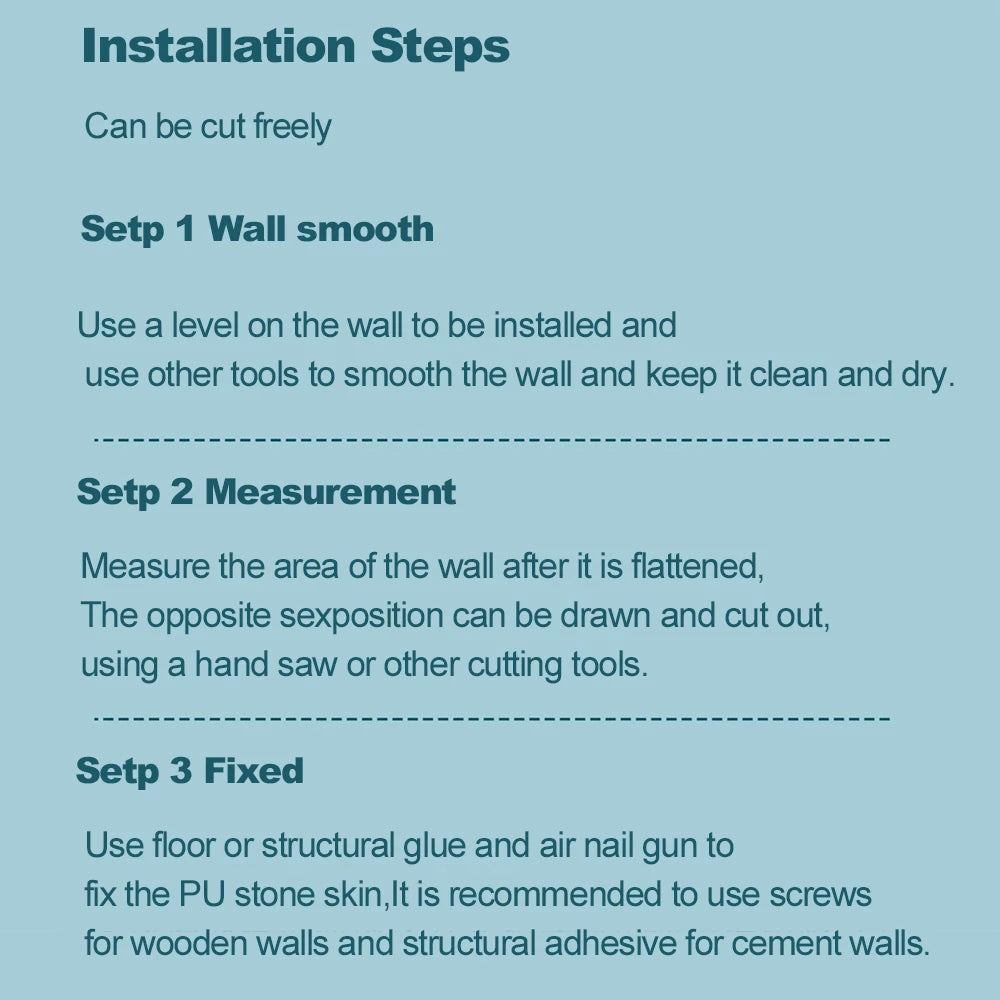 Installation Steps

Can be cut freely

Setp 1 Wall smooth

Use a level on the wall to be installed and use other tools to smooth the wall and keep it clean and dry.

Setp 2 Measurement

Measure the area of the wall after it is flattened, The opposite sexposition can be drawn and cut out, using a hand saw or other cutting tools.

Setp 3 Fixed

Use floor or structural glue and air nail gun to fix the PU stone skin,It is recommended to use screws for wooden walls and structural adhesive for cement walls.