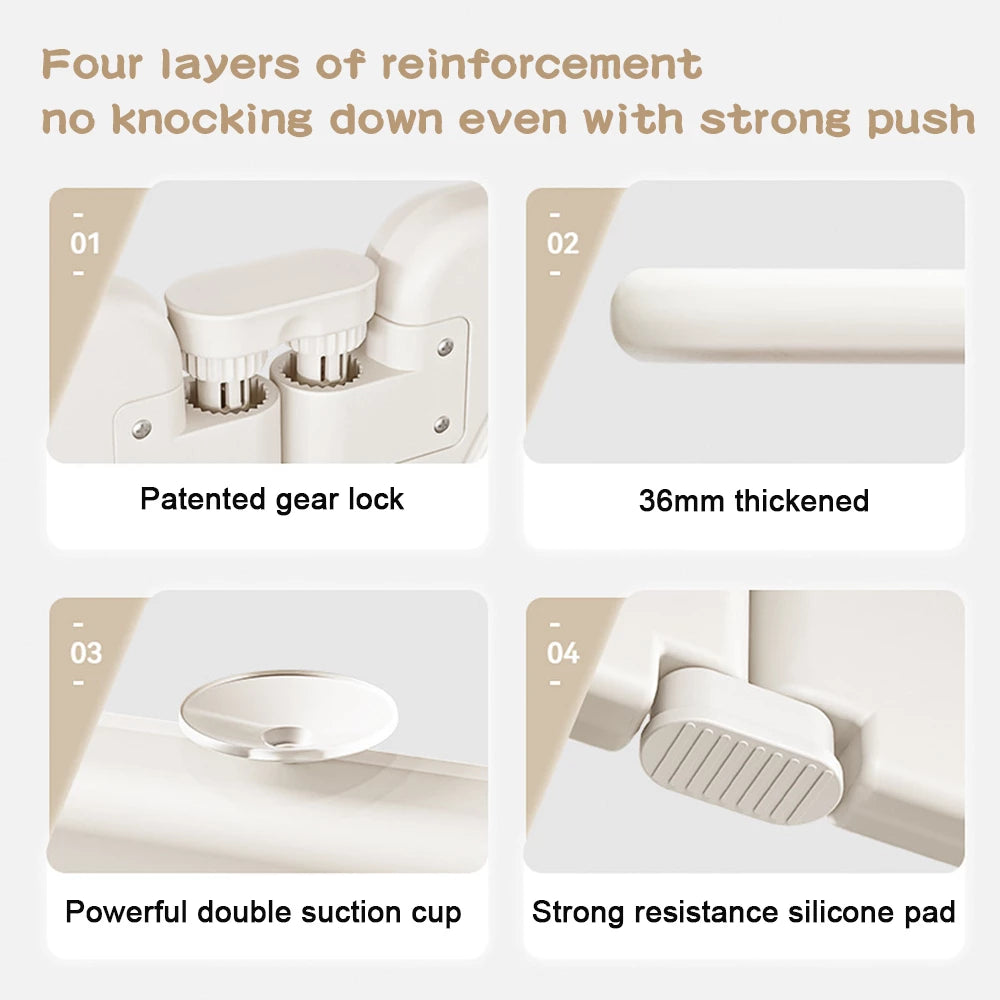 Four layers of reinforcement
no knocking down even with strong push

-
01
-

Patented gear lock

-
02
-

36mm thickened

-
03
-

Powerful double suction cup

-
04
-

Strong resistance silicone pad