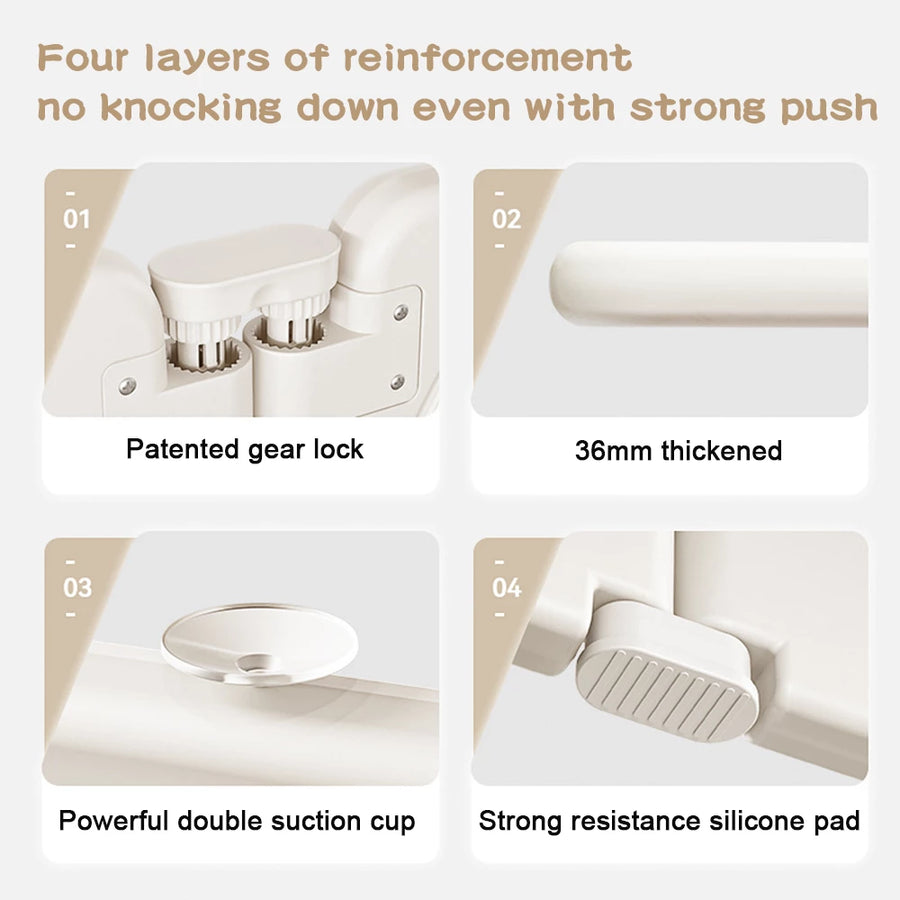 Four layers of reinforcement
no knocking down even with strong push

01

Patented gear lock

02

36mm thickened

03

Powerful double suction cup

04

Strong resistance silicone pad