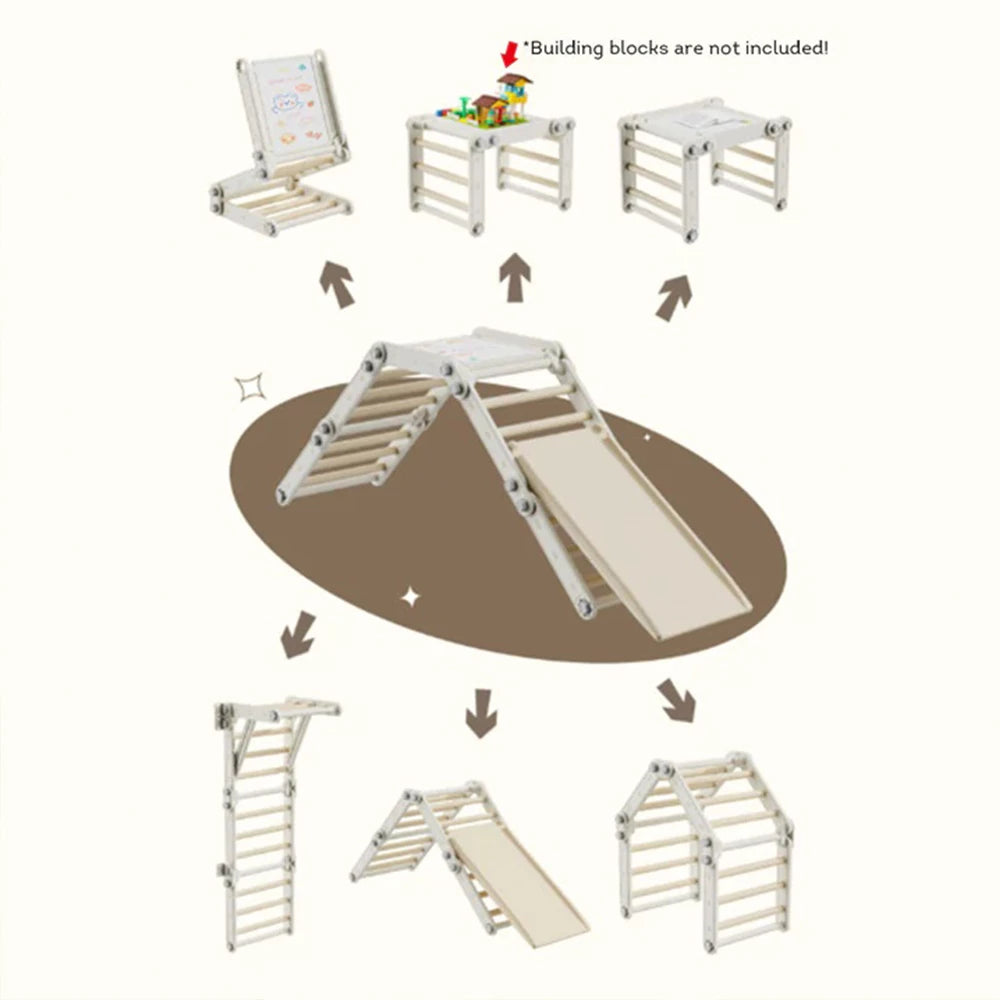 *Building blocks are not included!