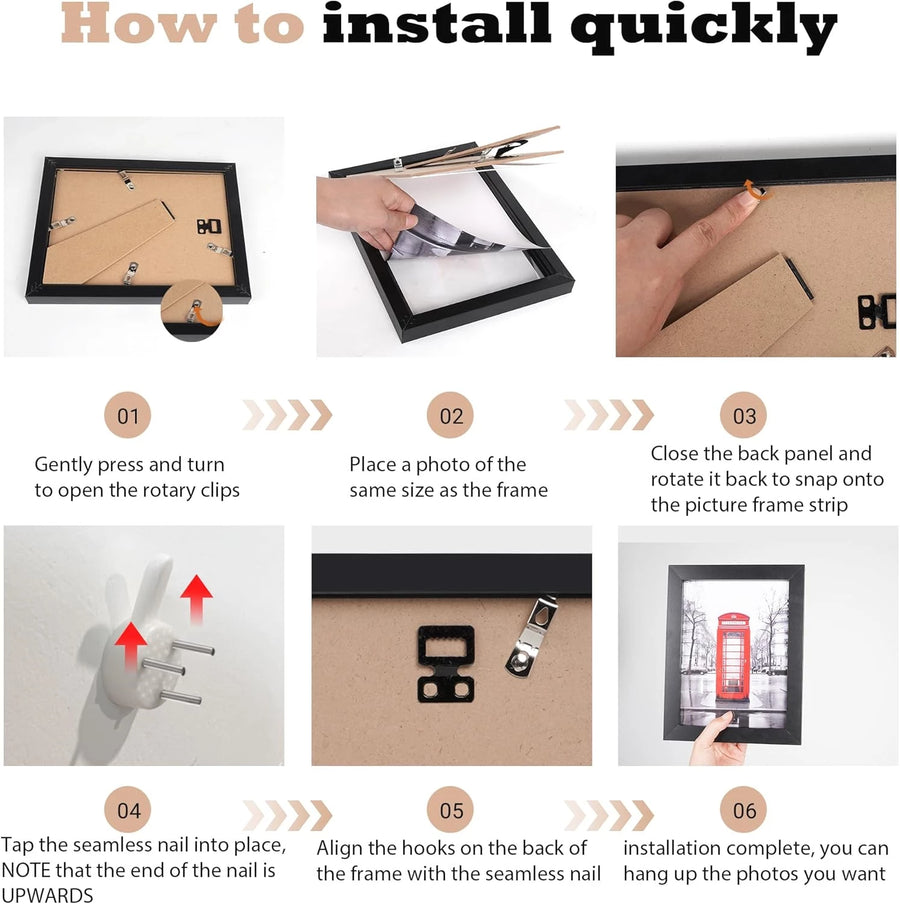 How to install quickly

01

Gently press and turn to open the rotary clips

02

Place a photo of the same size as the frame

03

Close the back panel and rotate it back to snap onto the picture frame strip

04

Tap the seamless nail into place, NOTE that the end of the nail is UPWARDS

05

Align the hooks on the back of the frame with the seamless nail

06

installation complete, you can hang up the photos you want