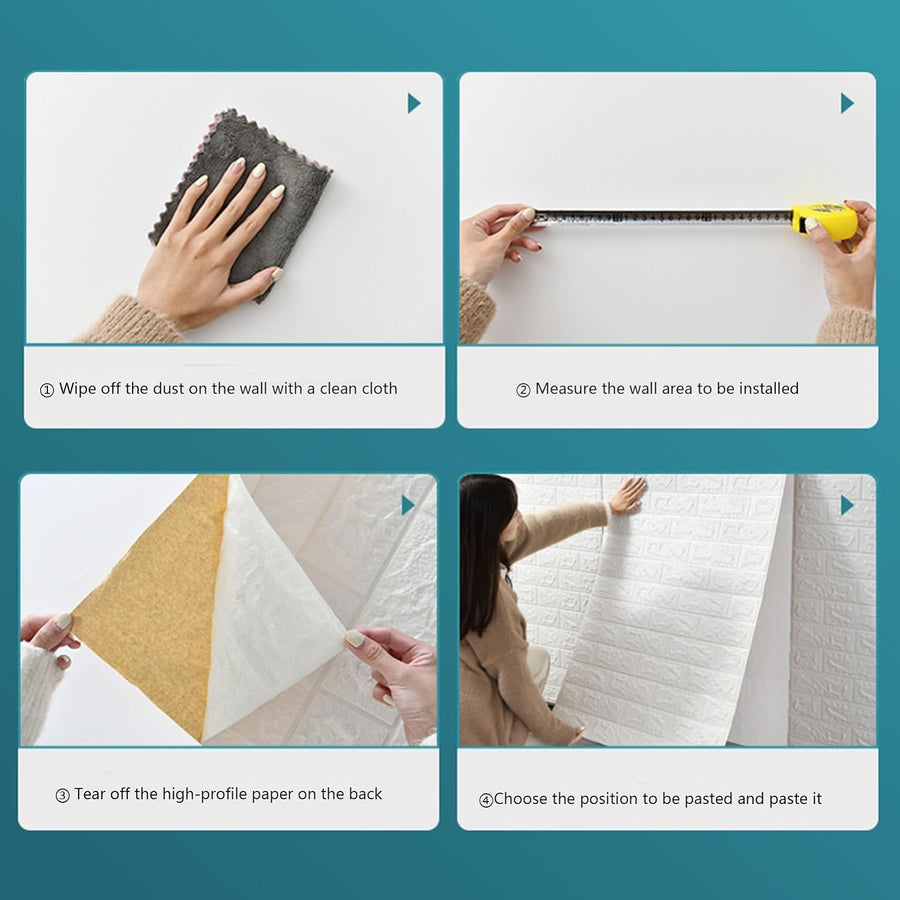 ① Wipe off the dust on the wall with a clean cloth

② Measure the wall area to be installed

③ Tear off the high-profile paper on the back

④Choose the position to be pasted and paste it